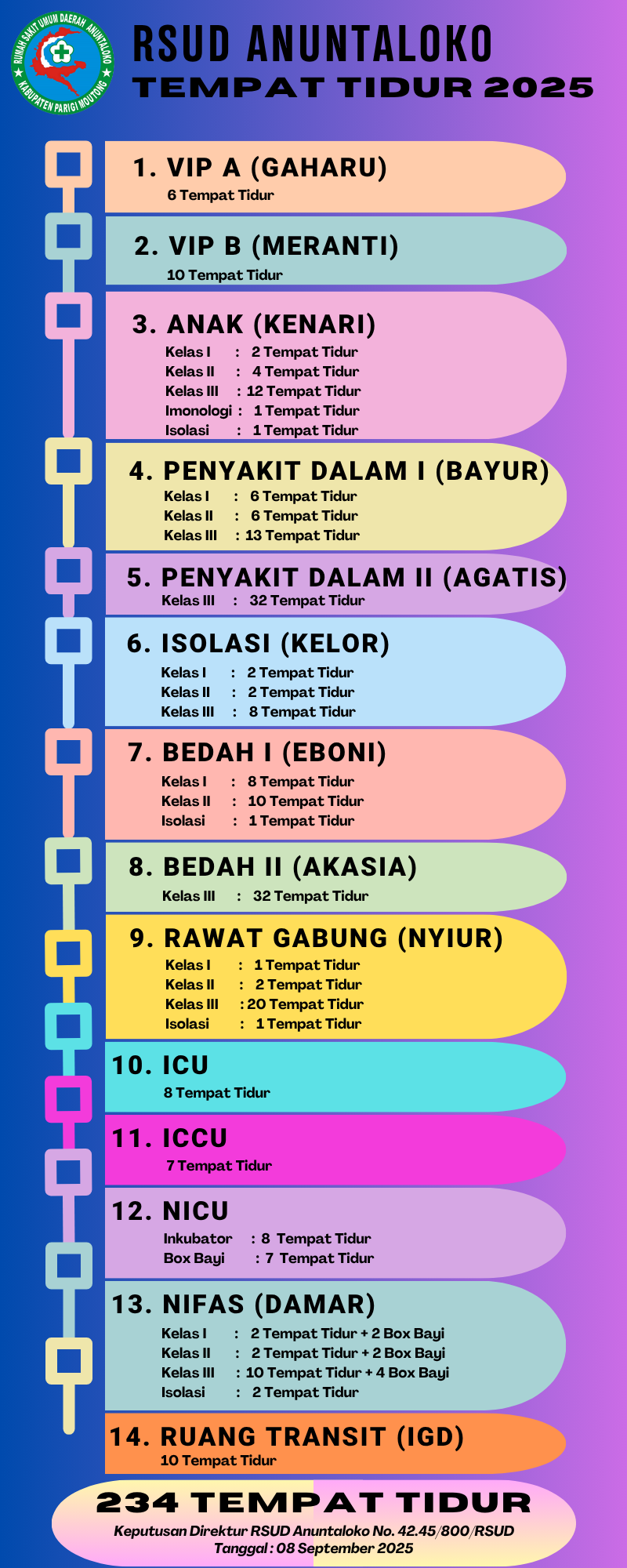 RUMAH SAKIT UMUM DAERAH ANUNTALOKO
KABUPATEN PARIGI MOUTONG

RSUD ANUNTALOKO
TEMPAT TIDUR 2025

1. VIP A (GAHARU)
6 Tempat Tidur

2. VIP B (MERANTI)
10 Tempat Tidur

3. ANAK (KENARI)
Kelas I : 2 Tempat Tidur
Kelas II : 4 Tempat Tidur
Kelas III : 12 Tempat Tidur
Imonologi : 1 Tempat Tidur
Isolasi : 1 Tempat Tidur

4. PENYAKIT DALAM I (BAYUR)
Kelas I : 6 Tempat Tidur
Kelas II : 6 Tempat Tidur
Kelas III : 13 Tempat Tidur

5. PENYAKIT DALAM II (AGATIS)
Kelas III : 32 Tempat Tidur

6. ISOLASI (KELOR)
Kelas I : 2 Tempat Tidur
Kelas II : 2 Tempat Tidur
Kelas III : 8 Tempat Tidur

7. BEDAH I (EBONI)
Kelas I : 8 Tempat Tidur
Kelas II : 10 Tempat Tidur
Isolasi : 1 Tempat Tidur

8. BEDAH II (AKASIA)
Kelas III : 32 Tempat Tidur

9. RAWAT GABUNG (NYIUR)
Kelas I : 1 Tempat Tidur
Kelas II : 2 Tempat Tidur
Kelas III : 20 Tempat Tidur
Isolasi : 1 Tempat Tidur

10. ICU
8 Tempat Tidur

11. ICCU
7 Tempat Tidur

12. NICU
Inkubator : 8 Tempat Tidur
Box Bayi : 7 Tempat Tidur

13. NIFAS (DAMAR)
Kelas I : 2 Tempat Tidur + 2 Box Bayi
Kelas II : 2 Tempat Tidur + 2 Box Bayi
Kelas III : 10 Tempat Tidur + 4 Box Bayi
Isolasi : 2 Tempat Tidur

14. RUANG TRANSIT (IGD)
10 Tempat Tidur

234 TEMPAT TIDUR
Keputusan Direktur RSUD Anuntaloko No. 42.45/800/RSUD
Tanggal : 08 September 2025